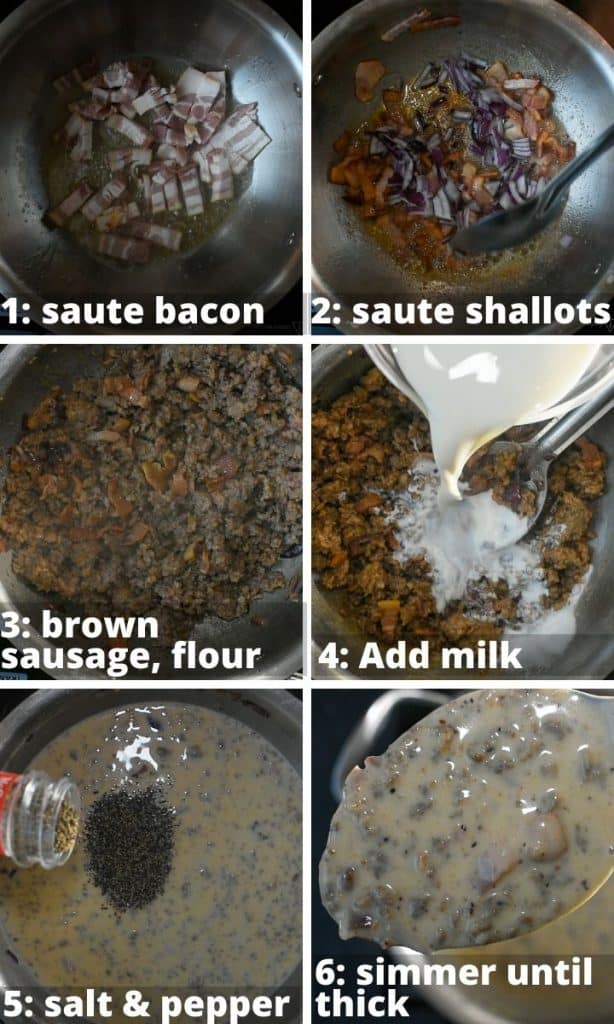 1: saute bacon

2: saute shallots

3: brown sausage, flour

4: Add milk

5: salt & pepper

6: simmer until thick